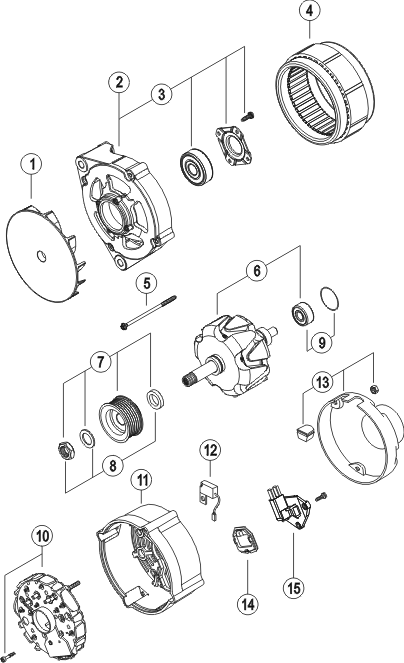 4
2
3
1
5
6
9
7
13
8
12
11
10
14
15