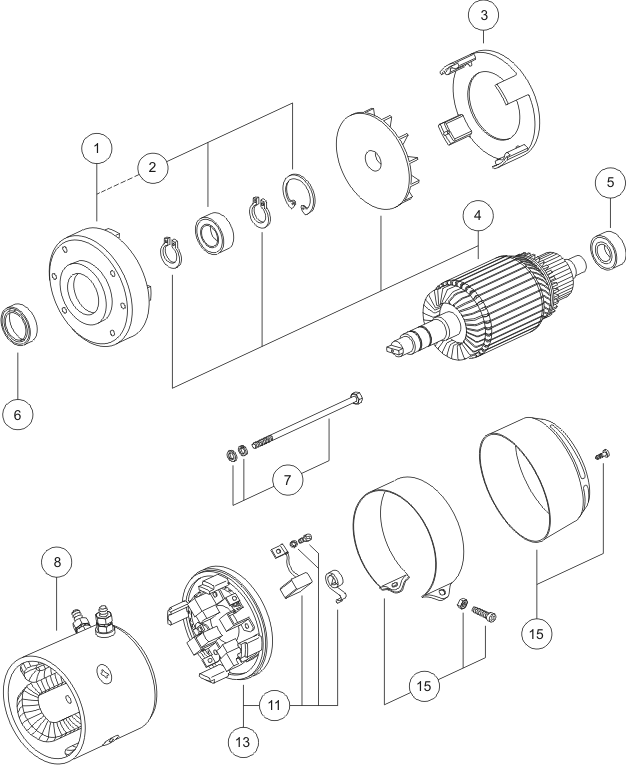 3
1
2
5
4
6
7
8
15
11
15
13