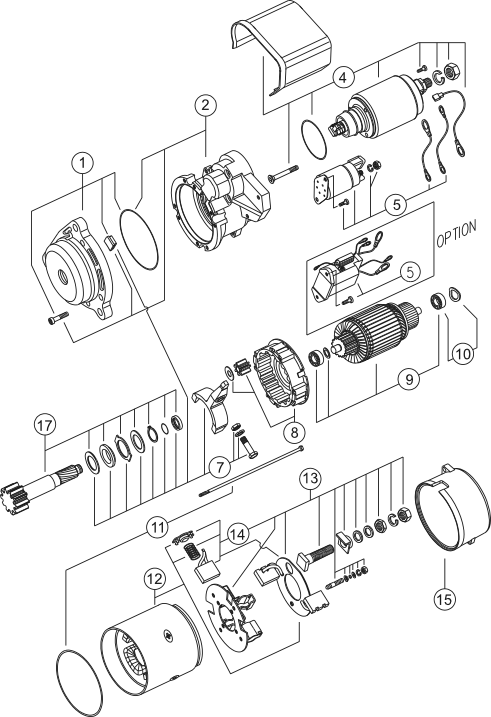 4
2
1
5
OPTION
5
10
9
8
17
7
13
11
14
12
15